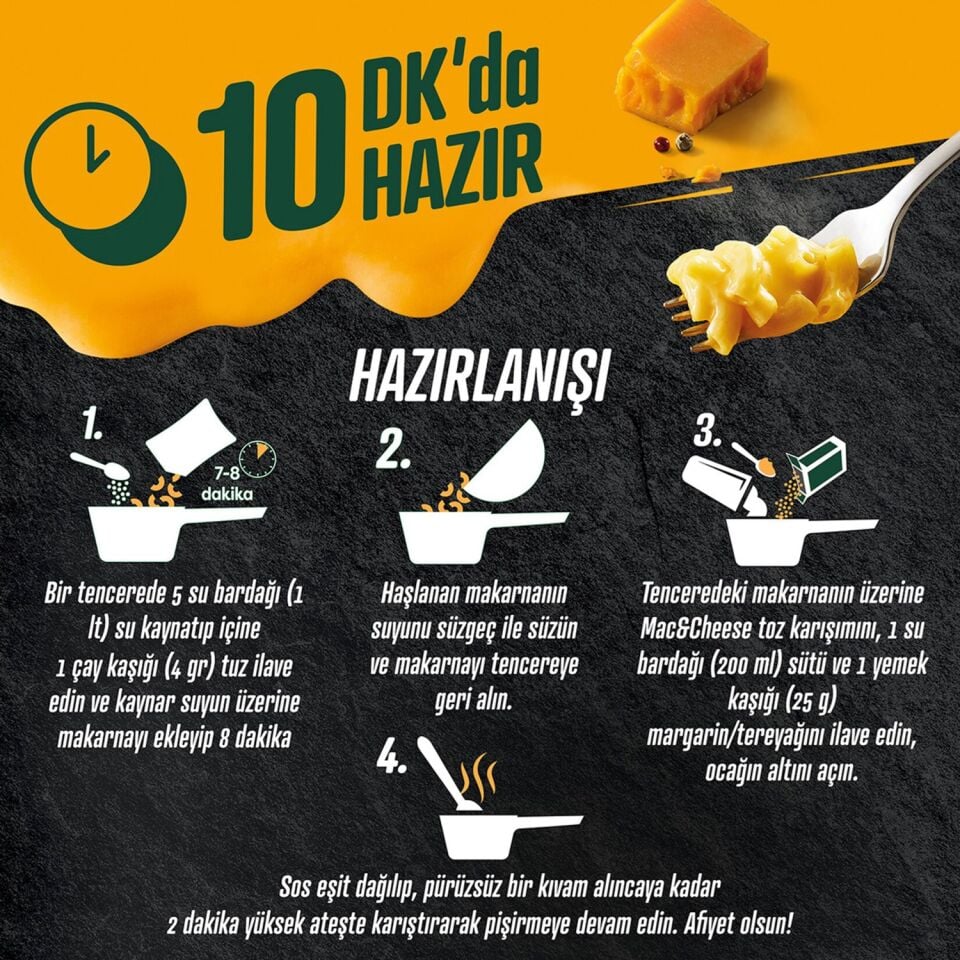 10 DK'da HAZIR

HAZIRLANIŞI

1.

7-8 dakika

Bir tencerede 5 su bardağı (1 lt) su kaynatıp içine 1 çay kaşığı (4 gr) tuz ilave edin ve kaynar suyun üzerine makarnayı ekleyip 8 dakika

2.

Haşlanan makarnanın suyunu süzgeç ile süzün ve makarnayı tencereye geri alın.

3.

Tenceredeki makarnanın üzerine Mac&Cheese toz karışımını, 1 su bardağı (200 ml) sütü ve 1 yemek kaşığı (25 g) margarin/tereyağını ilave edin, ocağın altını açın.

4.

Sos eşit dağılıp, pürüzsüz bir kıvam alıncaya kadar 2 dakika yüksek ateşte karıştırarak pişirmeye devam edin. Afiyet olsun!